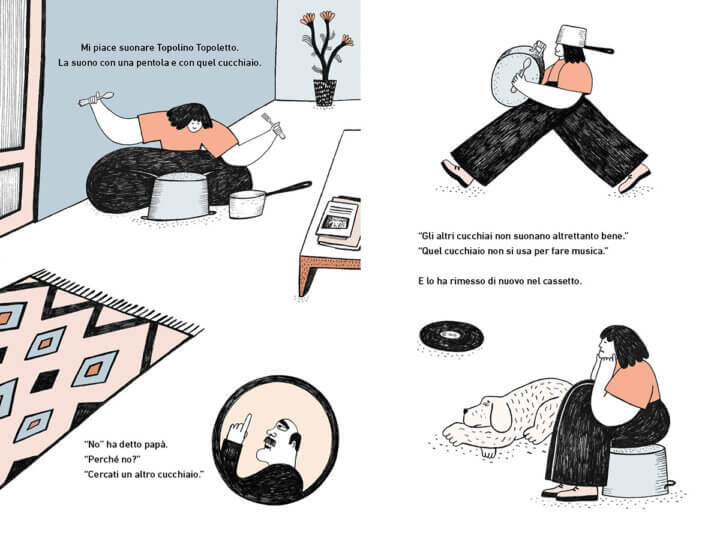 Mi piace suonare Topolino Topoletto.
La suono con una pentola e con quel cucchiaio.

"No" ha detto papà.
"Perché no?"
"Cercati un altro cucchiaio."

"Gli altri cucchiai non suonano altrettanto bene."
"Quel cucchiaio non si usa per fare musica."

E lo ha rimesso di nuovo nel cassetto.